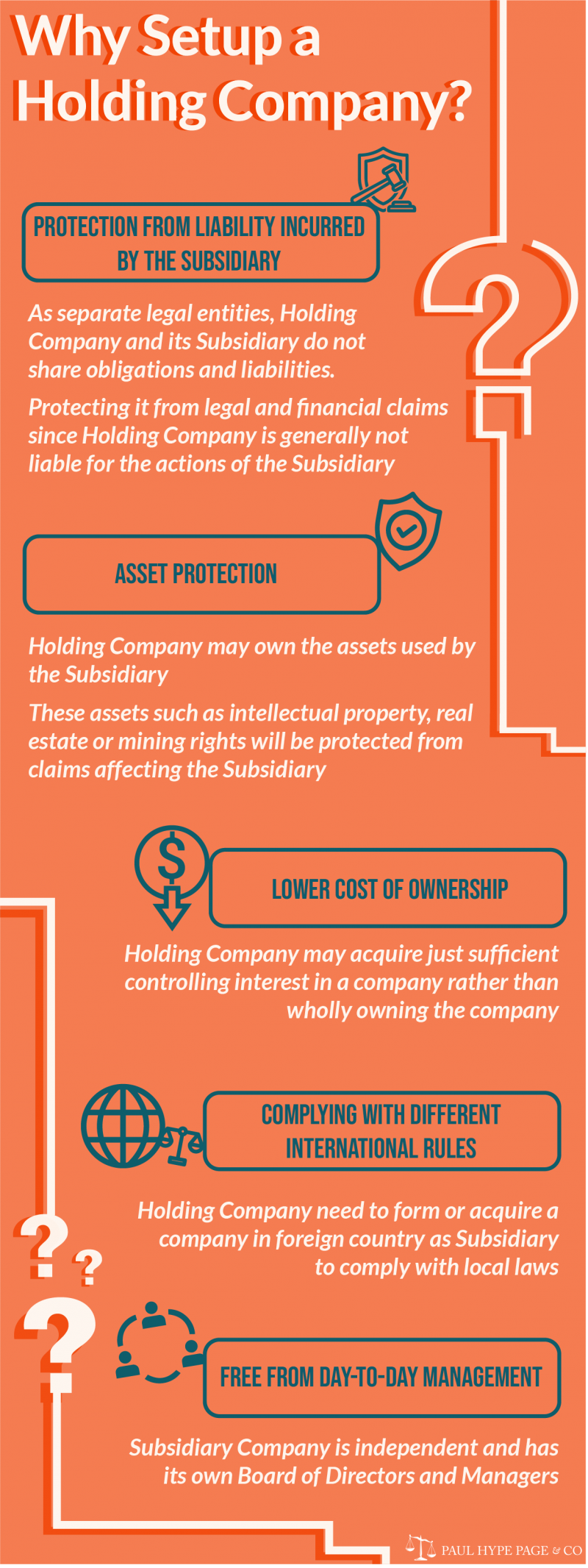 Why Setup a Holding Company?

PROTECTION FROM LIABILITY INCURRED BY THE SUBSIDIARY

As separate legal entities, Holding Company and its Subsidiary do not share obligations and liabilities.

Protecting it from legal and financial claims since Holding Company is generally not liable for the actions of the Subsidiary

ASSET PROTECTION

Holding Company may own the assets used by the Subsidiary

These assets such as intellectual property, real estate or mining rights will be protected from claims affecting the Subsidiary

LOWER COST OF OWNERSHIP

Holding Company may acquire just sufficient controlling interest in a company rather than wholly owning the company

COMPLYING WITH DIFFERENT INTERNATIONAL RULES

Holding Company need to form or acquire a company in foreign country as Subsidiary to comply with local laws

FREE FROM DAY-TO-DAY MANAGEMENT

Subsidiary Company is independent and has its own Board of Directors and Managers

PAUL HYPE PAGE & CO