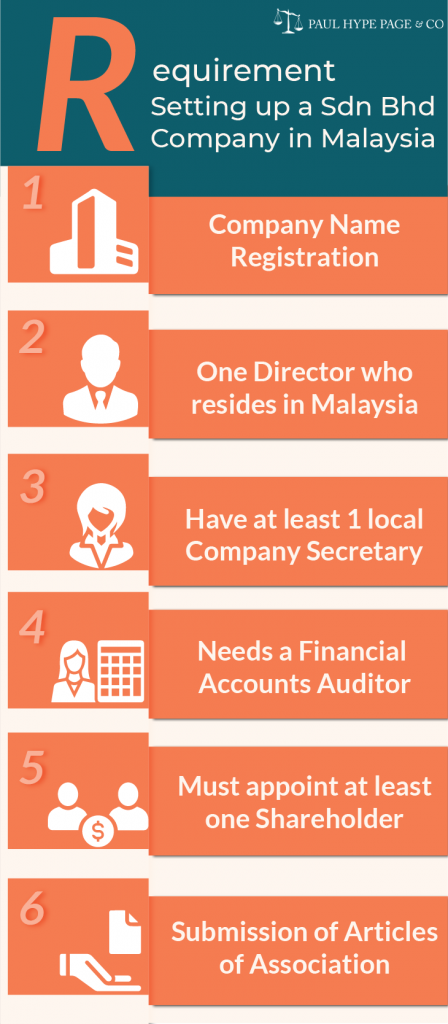 PAUL HYPE PAGE & CO

Requirement
Setting up a Sdn Bhd Company in Malaysia

1
Company Name Registration

2
One Director who resides in Malaysia

3
Have at least 1 local Company Secretary

4
Needs a Financial Accounts Auditor

5
Must appoint at least one Shareholder

6
Submission of Articles of Association