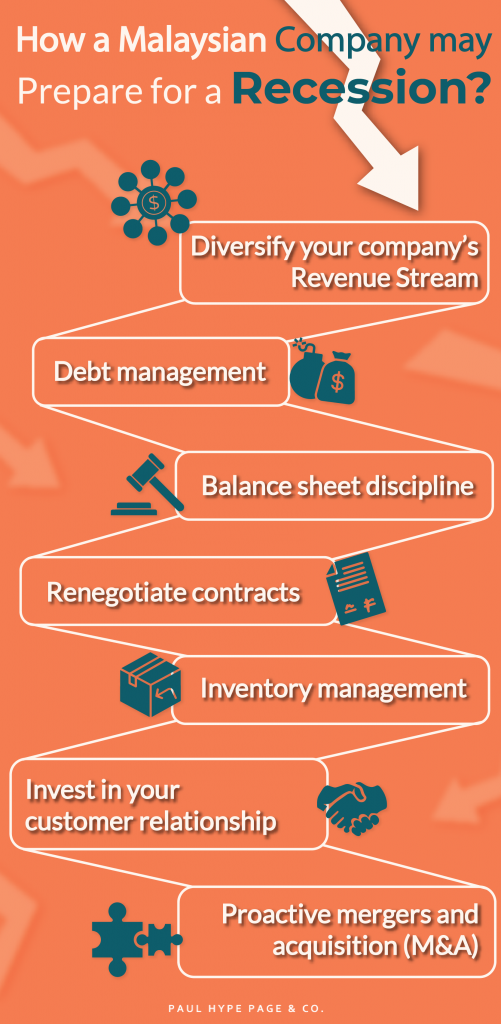 How a Malaysian Company may Prepare for a Recession?

Diversify your company's Revenue Stream

Debt management

Balance sheet discipline

Renegotiate contracts

Inventory management

Invest in your customer relationship

Proactive mergers and acquisition (M&A)

PAUL HYPE PAGE & CO.